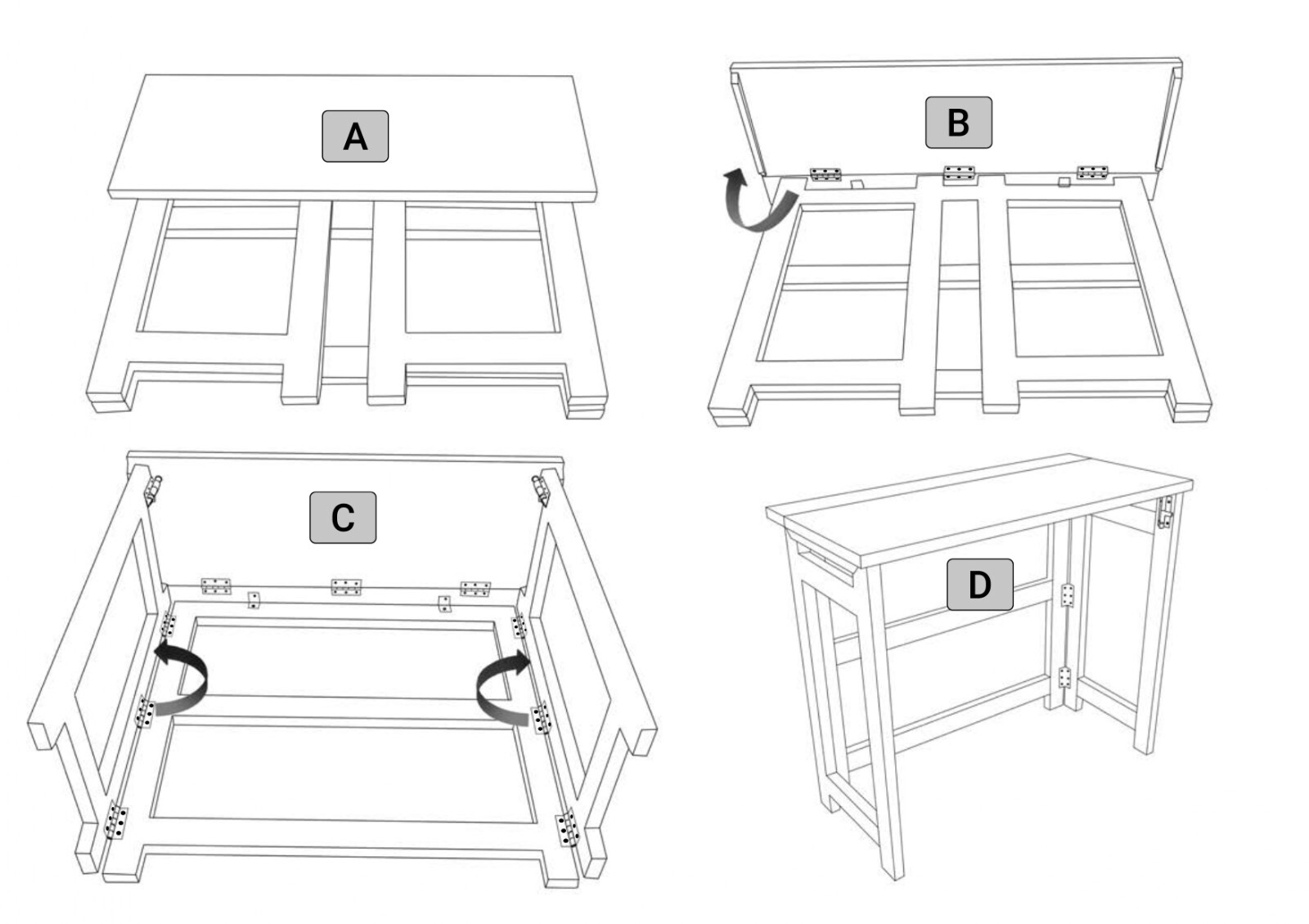 A

B

C

D